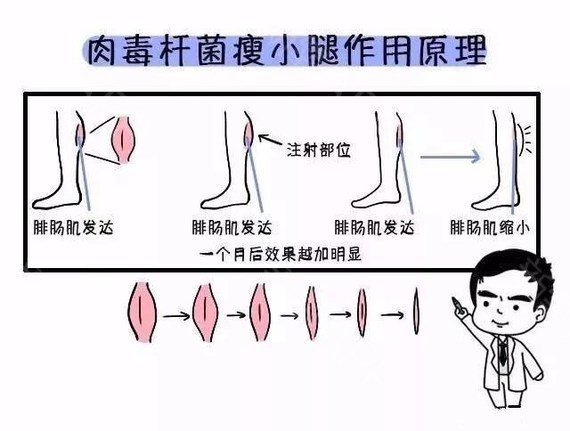 肉毒杆菌瘦小腿作用原理

注射部位

腓肠肌发达

腓肠肌发达

腓肠肌发达

腓肠肌缩小

一个月后效果越加明显